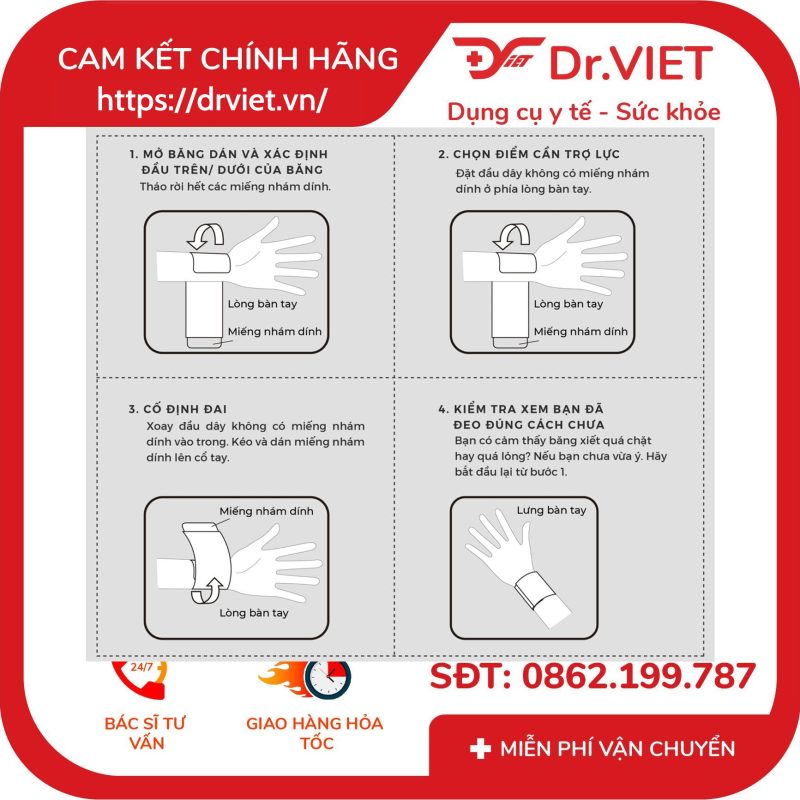 CAM KẾT CHÍNH HÃNG
https://drviet.vn/

Dr.VIET
Dụng cụ y tế - Sức khỏe

1. MỞ BĂNG DÁN VÀ XÁC ĐỊNH ĐẦU TRÊN/ DƯỚI CỦA BĂNG
Tháo rời hết các miếng nhám dính.

Lòng bàn tay
Miếng nhám dính

2. CHỌN ĐIỂM CẦN TRỢ LỰC
Đặt đầu dây không có miếng nhám dính ở phía lòng bàn tay.

Lòng bàn tay
Miếng nhám dính

3. CỐ ĐỊNH ĐAI
Xoay đầu dây không có miếng nhám dính vào trong. Kéo và dán miếng nhám dính lên cổ tay.

Miếng nhám dính
Lòng bàn tay

4. KIỂM TRA XEM BẠN ĐÃ ĐEO ĐÚNG CÁCH CHƯA
Bạn có cảm thấy băng xiết quá chặt hay quá lỏng? Nếu bạn chưa vừa ý. Hãy bắt đầu lại từ bước 1.

Lưng bàn tay

24/7
BÁC SĨ TƯ VẤN
GIAO HÀNG HỎA TỐC
SĐT: 0862.199.787
MIỄN PHÍ VẬN CHUYỂN