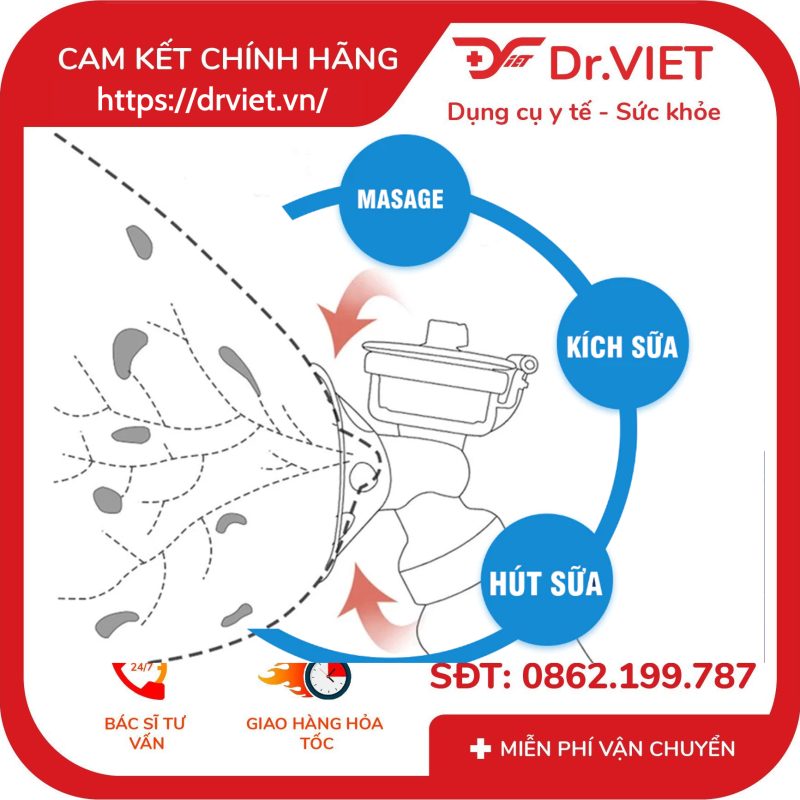 CAM KẾT CHÍNH HÃNG
https://drviet.vn/

Dr.VIET
Dụng cụ y tế - Sức khỏe

MASAGE

KÍCH SỮA

HÚT SỮA

24/7

BÁC SĨ TƯ VẤN

GIAO HÀNG HỎA TỐC

SĐT: 0862.199.787

MIỄN PHÍ VẬN CHUYỂN