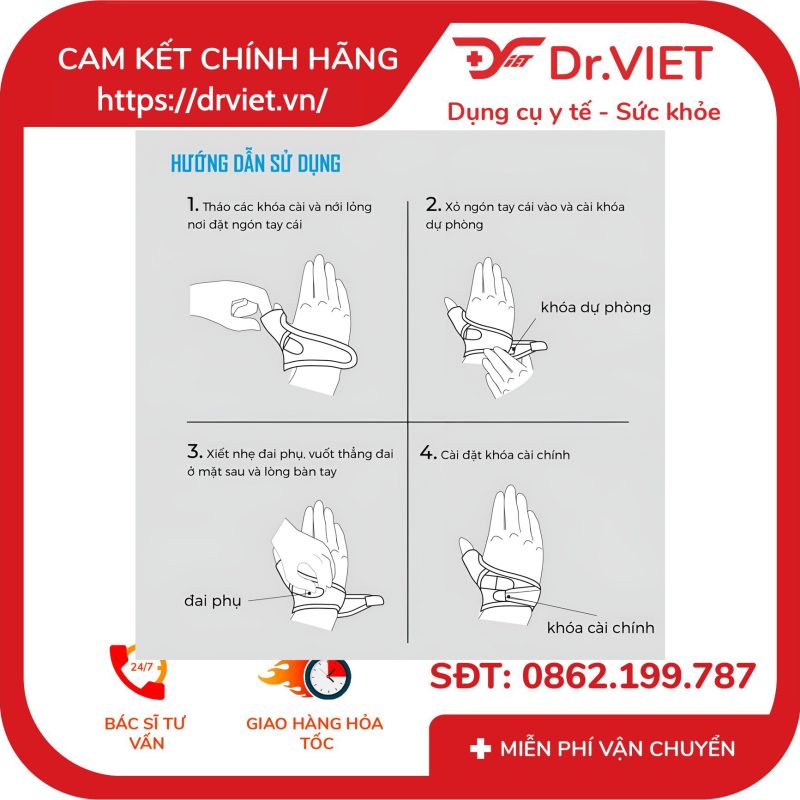 CAM KẾT CHÍNH HÃNG
https://drviet.vn/

Dr.VIET
Dụng cụ y tế - Sức khỏe

HƯỚNG DẪN SỬ DỤNG

1. Tháo các khóa cài và nới lỏng nơi đặt ngón tay cái

2. Xỏ ngón tay cái vào và cài khóa dự phòng

khóa dự phòng

3. Xiết nhẹ đai phụ, vuốt thẳng đai ở mặt sau và lòng bàn tay

đai phụ

4. Cài đặt khóa cài chính

khóa cài chính

24/7
BÁC SĨ TƯ VẤN

GIAO HÀNG HỎA TỐC

SĐT: 0862.199.787

MIỄN PHÍ VẬN CHUYỂN